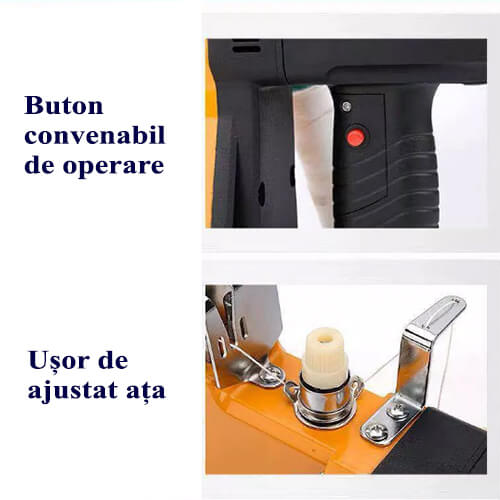 Buton convenabil de operare

Ușor de ajustat ața